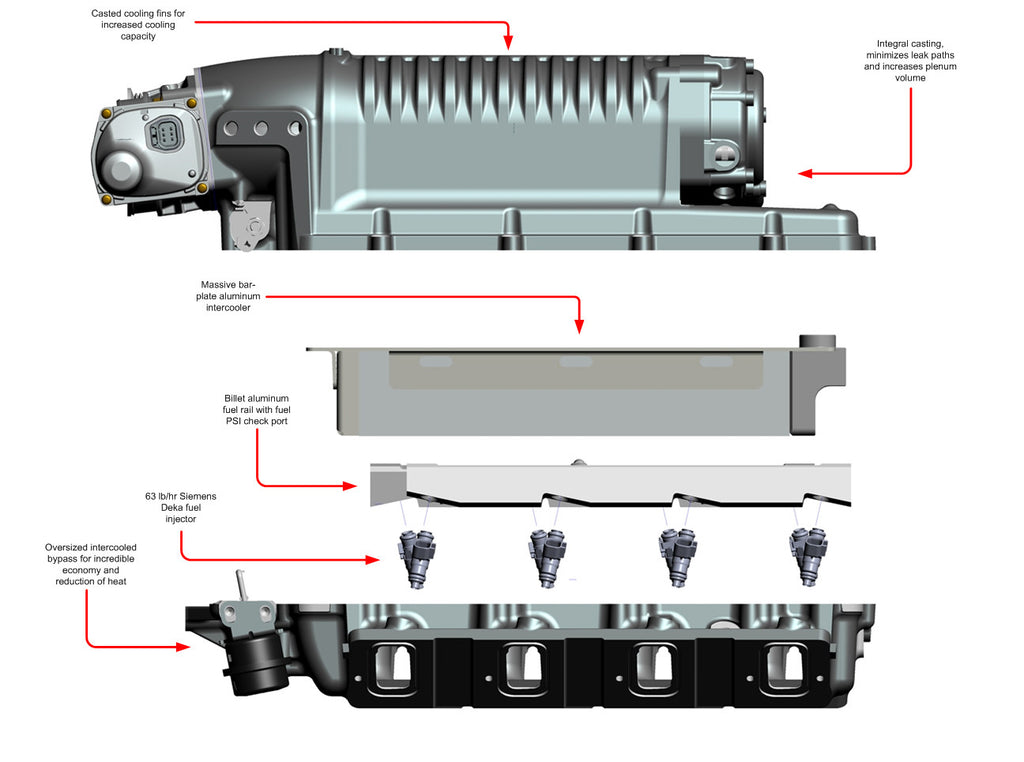 Casted cooling fins for increased cooling capacity

Integral casting, minimizes leak paths and increases plenum volume

Massive bar-plate aluminum intercooler

Billet aluminum fuel rail with fuel PSI check port

63 lb/hr Siemens Deka fuel injector

Oversized intercooled bypass for incredible economy and reduction of heat